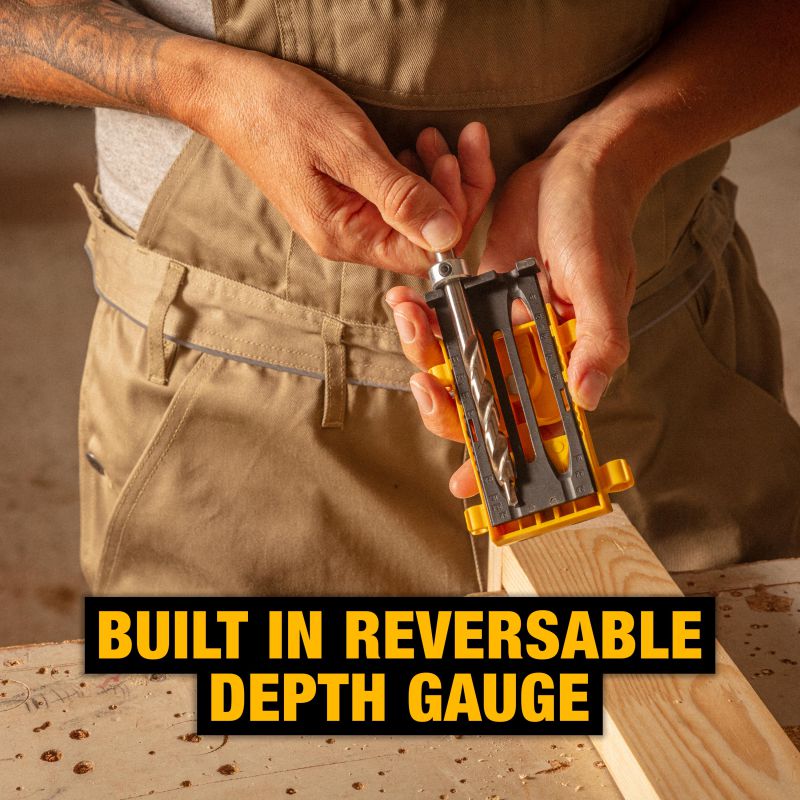 BUILT IN REVERSABLE
DEPTH GAUGE